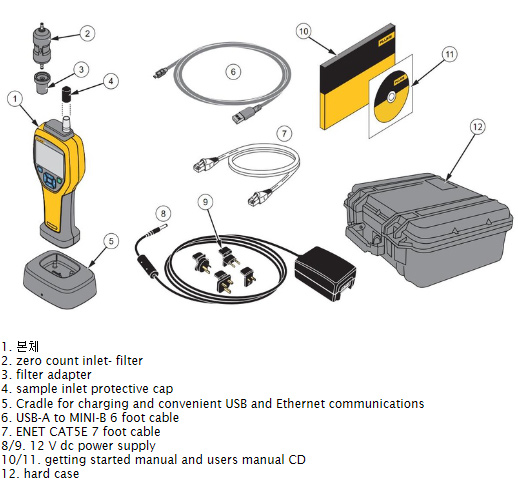 2
3
4
1
5
6
7
8
9
10
11
12

1. 본체
2. zero count inlet- filter
3. filter adapter
4. sample inlet protective cap
5. Cradle for charging and convenient USB and Ethernet communications
6. USB-A to MINI-B 6 foot cable
7. ENET CAT5E 7 foot cable
8/9. 12 V dc power supply
10/11. getting started manual and users manual CD
12. hard case